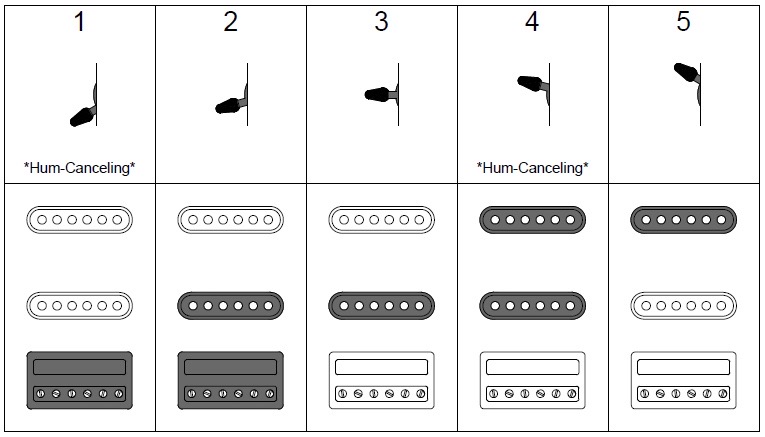 | 1 | 2 | 3 | 4 | 5 |
|---|---|---|---|---|
| \*Hum-Canceling\* | | | \*Hum-Canceling\* | |